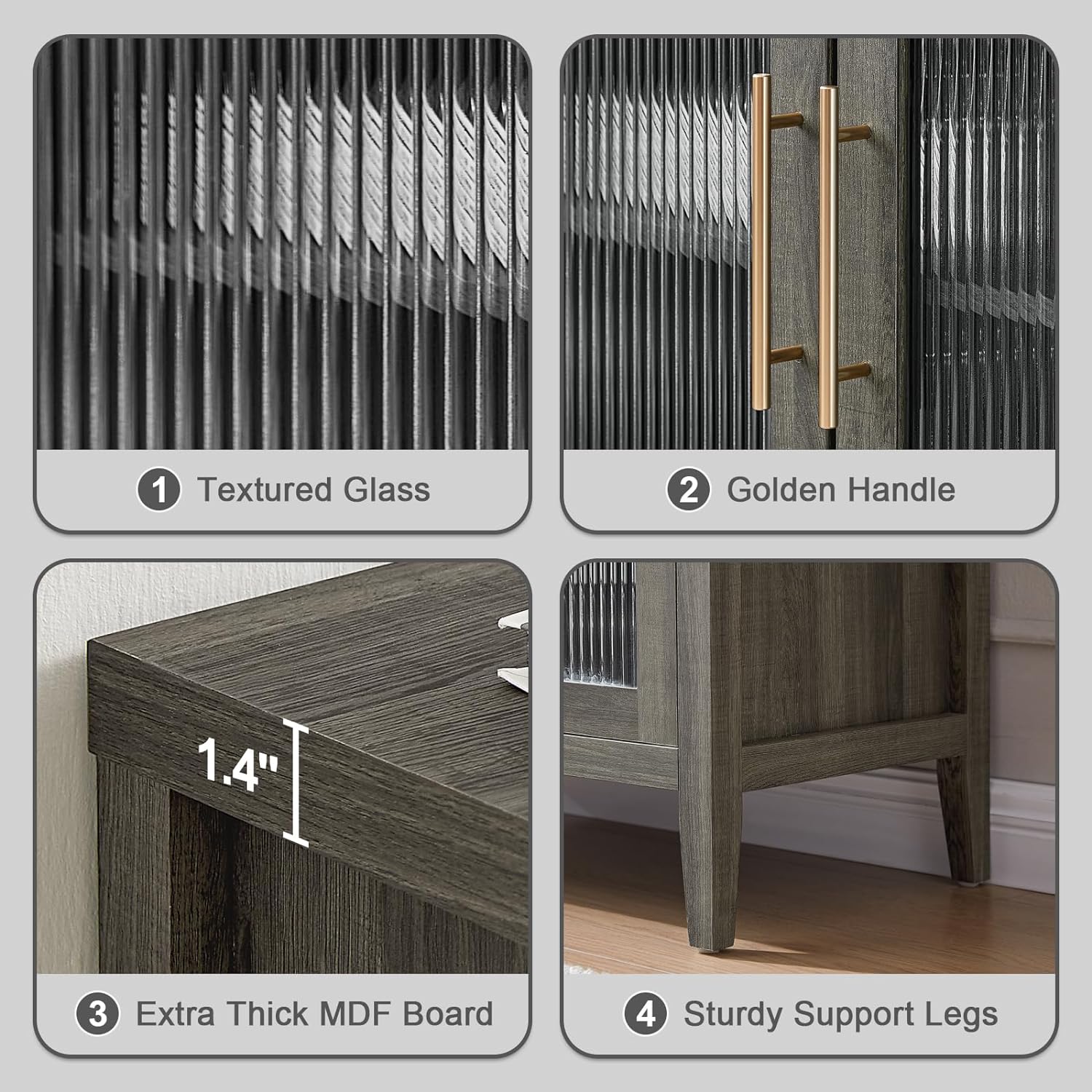 1 Textured Glass

2 Golden Handle

1.4"

3 Extra Thick MDF Board

4 Sturdy Support Legs